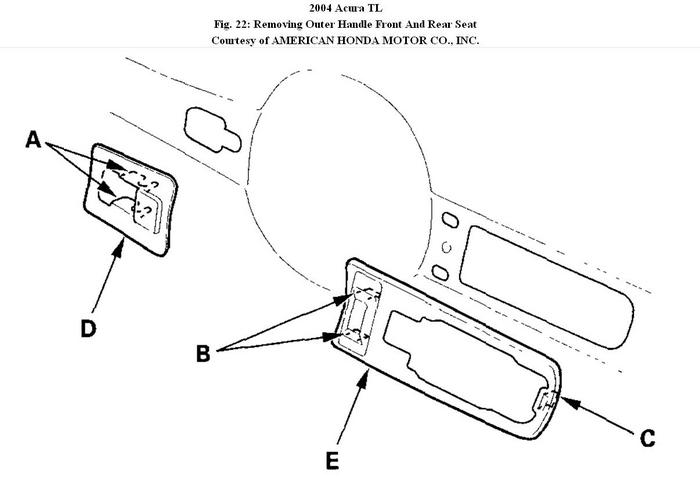 2004 Acura TL
Fig. 22: Removing Outer Handle Front And Rear Seat
Courtesy of AMERICAN HONDA MOTOR CO., INC.

A

D

B

E

C