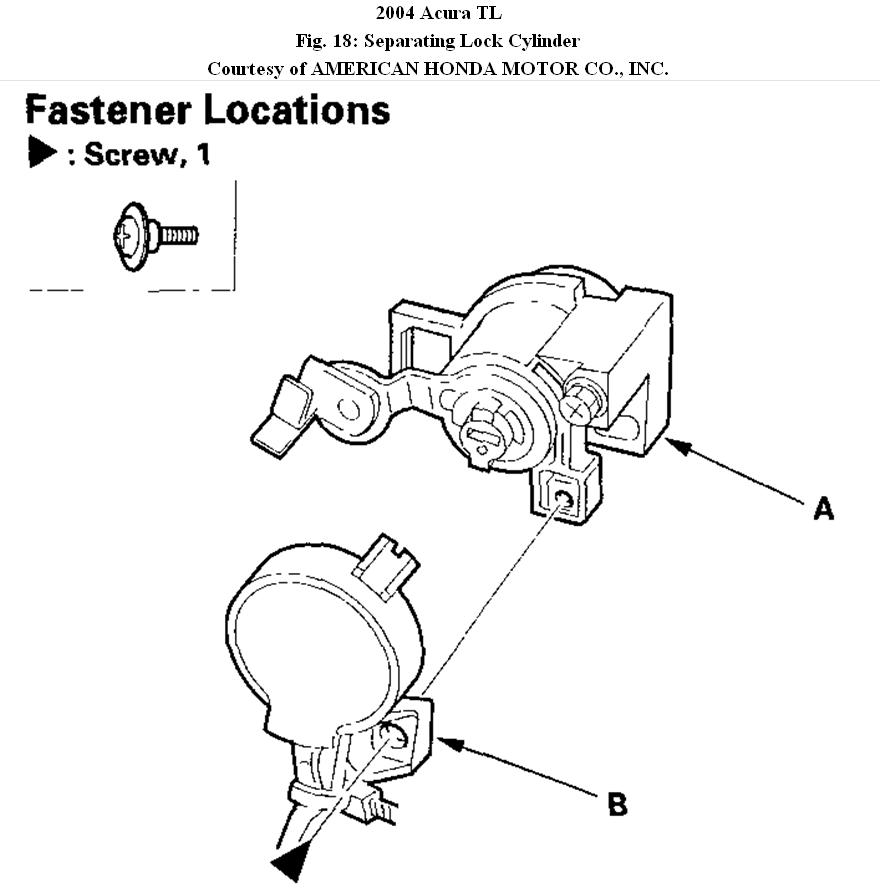 2004 Acura TL
Fig. 18: Separating Lock Cylinder
Courtesy of AMERICAN HONDA MOTOR CO., INC.

Fastener Locations
▶ : Screw, 1

A

B