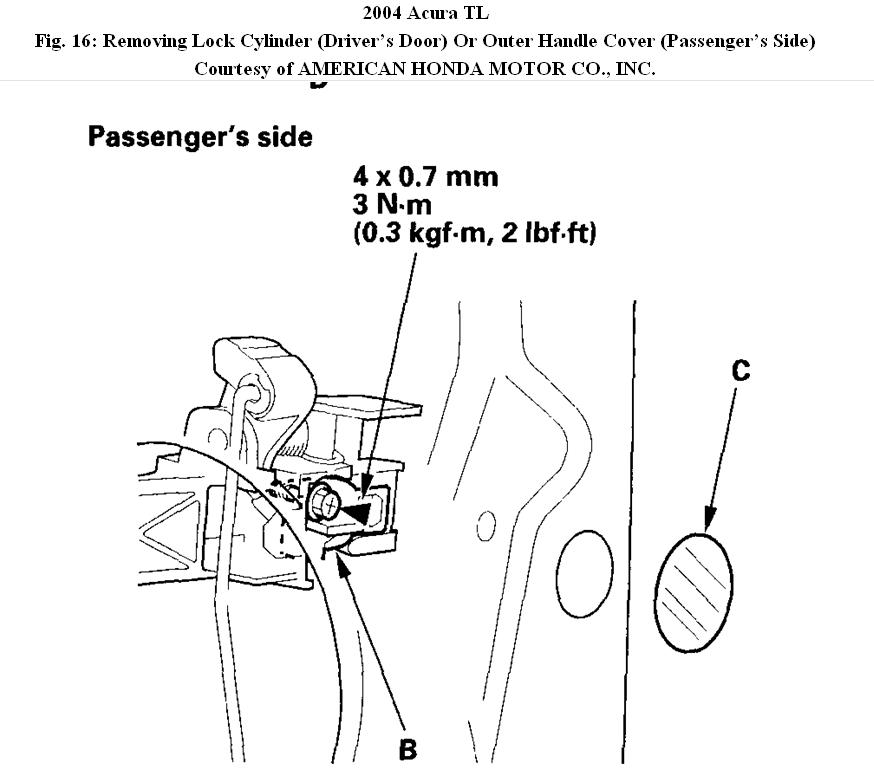 2004 Acura TL
Fig. 16: Removing Lock Cylinder (Driver's Door) Or Outer Handle Cover (Passenger's Side)
Courtesy of AMERICAN HONDA MOTOR CO., INC.

Passenger's side

4 x 0.7 mm
3 N·m
(0.3 kgf·m, 2 lbf·ft)

C

B