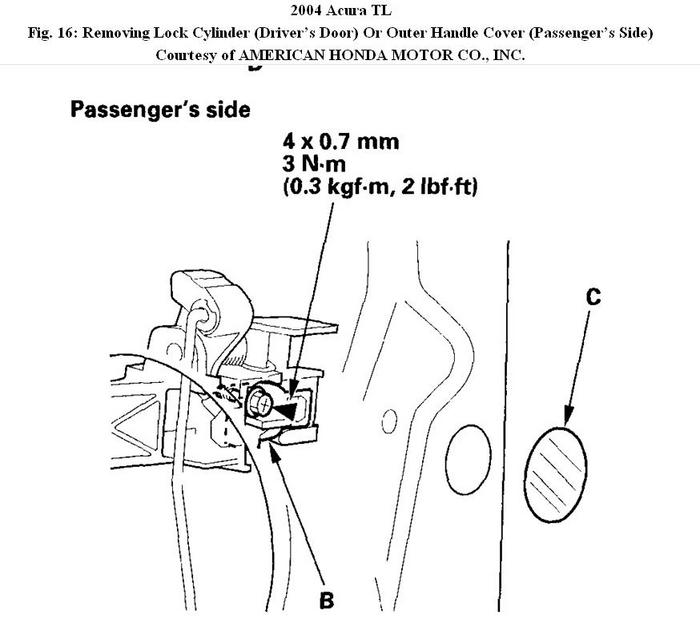 2004 Acura TL
Fig. 16: Removing Lock Cylinder (Driver's Door) Or Outer Handle Cover (Passenger's Side)
Courtesy of AMERICAN HONDA MOTOR CO., INC.

Passenger's side

4 x 0.7 mm
3 N·m
(0.3 kgf·m, 2 lbf·ft)

C

B