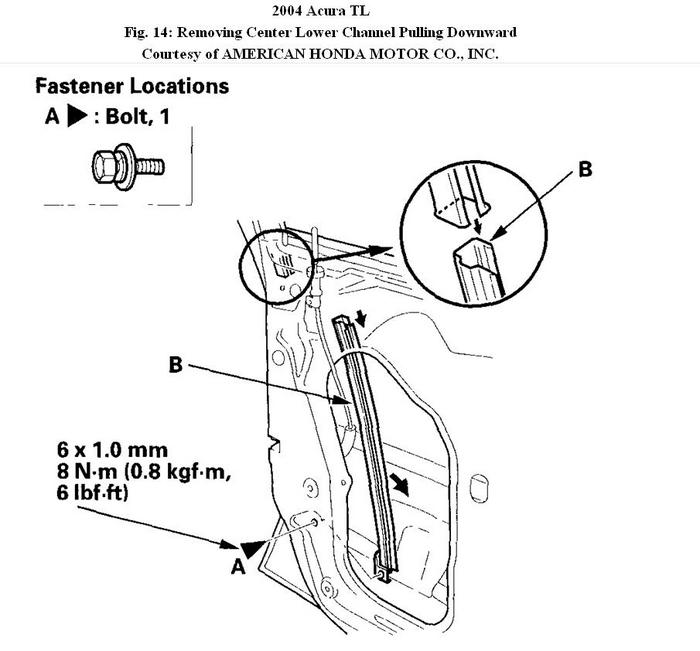 2004 Acura TL
Fig. 14: Removing Center Lower Channel Pulling Downward
Courtesy of AMERICAN HONDA MOTOR CO., INC.

Fastener Locations
A ▶ : Bolt, 1

B

B

6 x 1.0 mm
8 N·m (0.8 kgf·m, 6 lbf·ft)

A