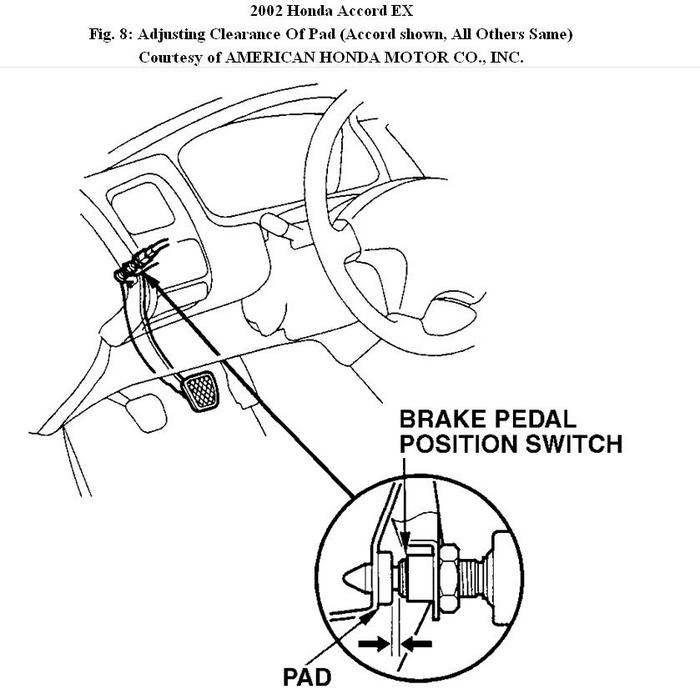 2002 Honda Accord EX
Fig. 8: Adjusting Clearance Of Pad (Accord shown, All Others Same)
Courtesy of AMERICAN HONDA MOTOR CO., INC.

BRAKE PEDAL POSITION SWITCH

PAD