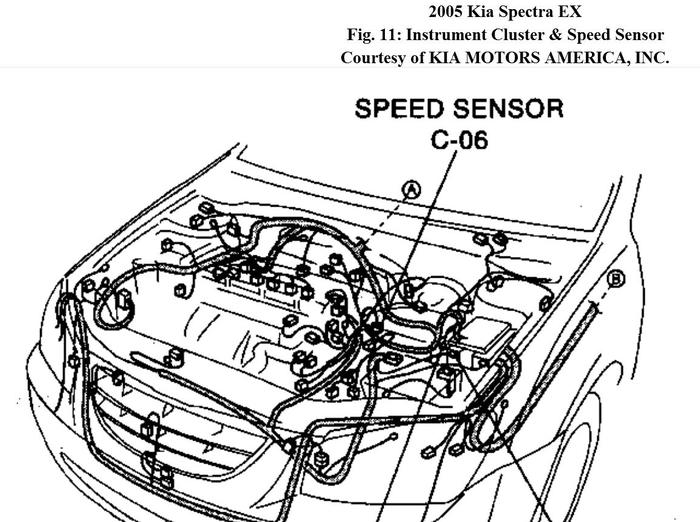 2005 Kia Spectra EX
Fig. 11: Instrument Cluster & Speed Sensor
Courtesy of KIA MOTORS AMERICA, INC.

SPEED SENSOR
C-06

A

B