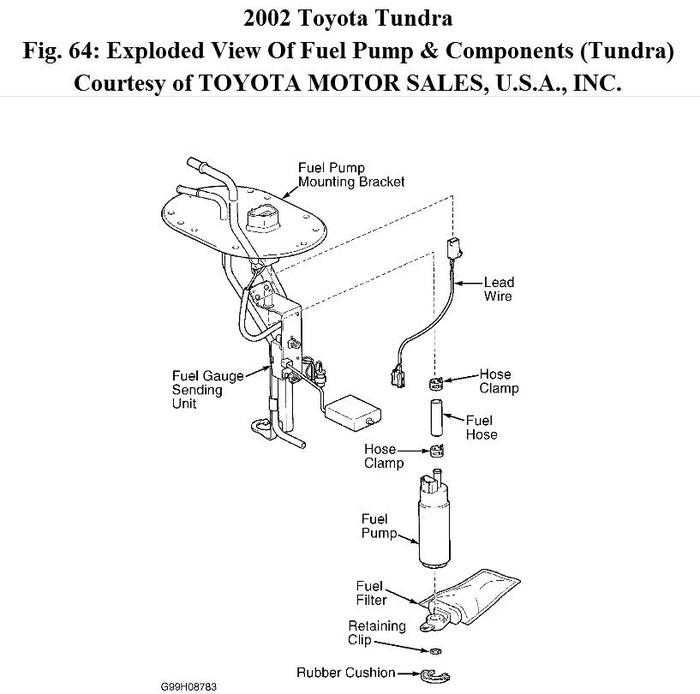 2002 Toyota Tundra
Fig. 64: Exploded View Of Fuel Pump & Components (Tundra)
Courtesy of TOYOTA MOTOR SALES, U.S.A., INC.

Fuel Pump Mounting Bracket

Lead Wire

Fuel Gauge Sending Unit

Hose Clamp

Fuel Hose

Hose Clamp

Fuel Pump

Fuel Filter

Retaining Clip

Rubber Cushion

G99H08783