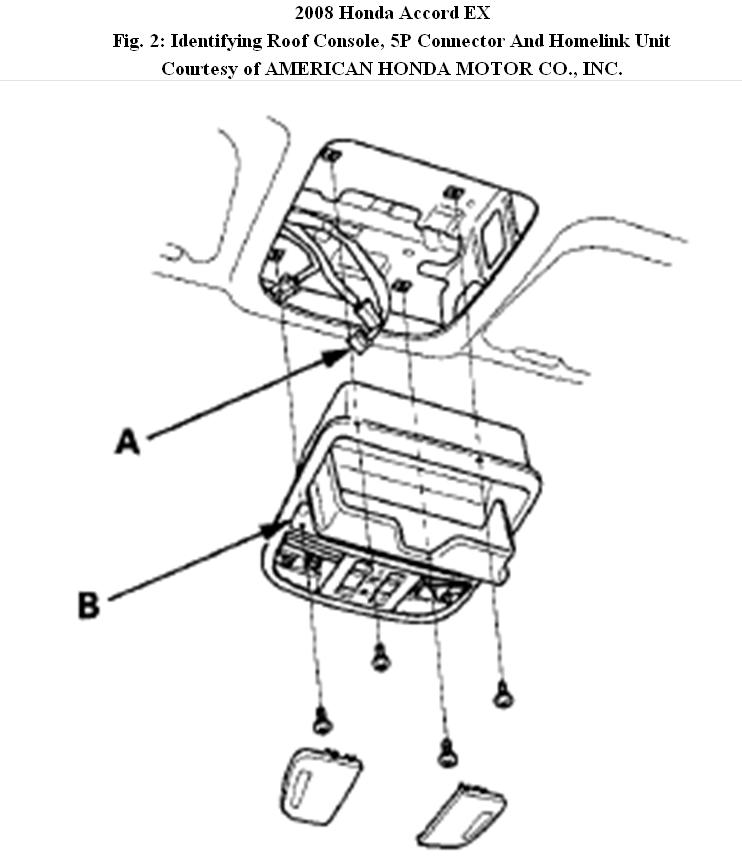 2008 Honda Accord EX
Fig. 2: Identifying Roof Console, 5P Connector And Homelink Unit
Courtesy of AMERICAN HONDA MOTOR CO., INC.

A

B