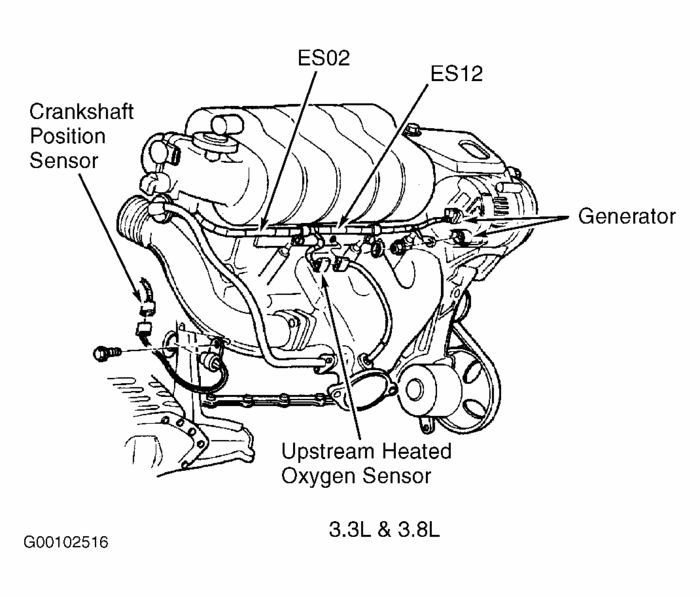 ES02

ES12

Crankshaft Position Sensor

Generator

Upstream Heated Oxygen Sensor

3.3L & 3.8L

G00102516