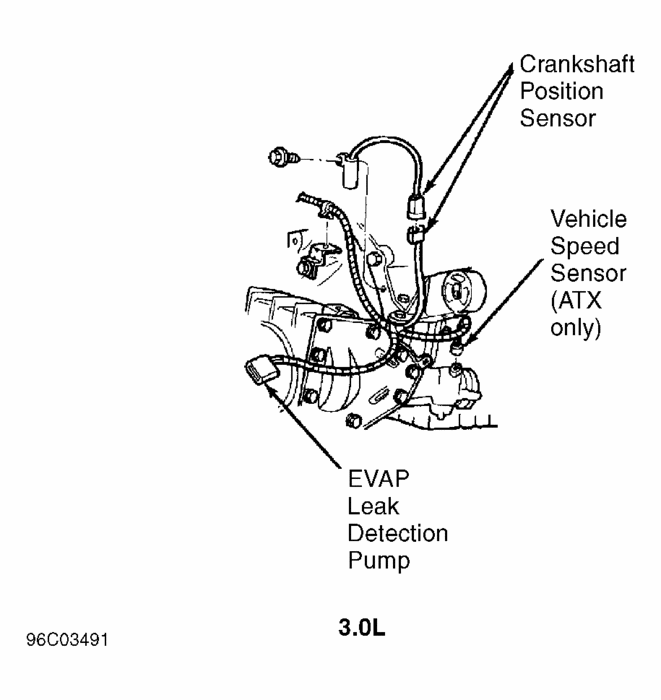 Crankshaft Position Sensor

Vehicle Speed Sensor (ATX only)

EVAP Leak Detection Pump

3.0L

96C03491