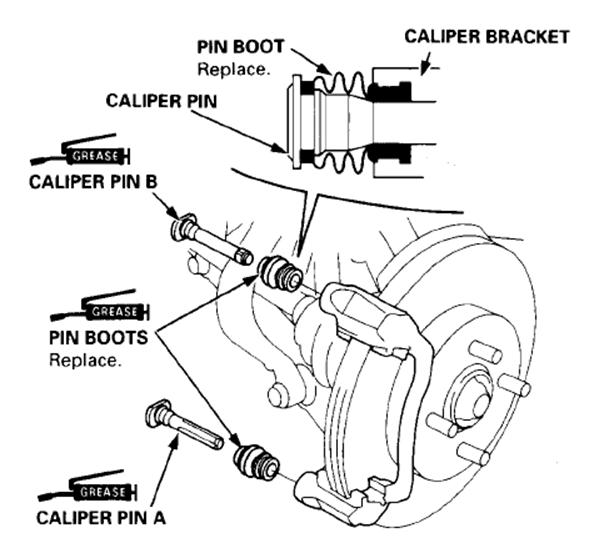 PIN BOOT
Replace.

CALIPER BRACKET

CALIPER PIN

GREASE

CALIPER PIN B

GREASE

PIN BOOTS
Replace.

GREASE

CALIPER PIN A