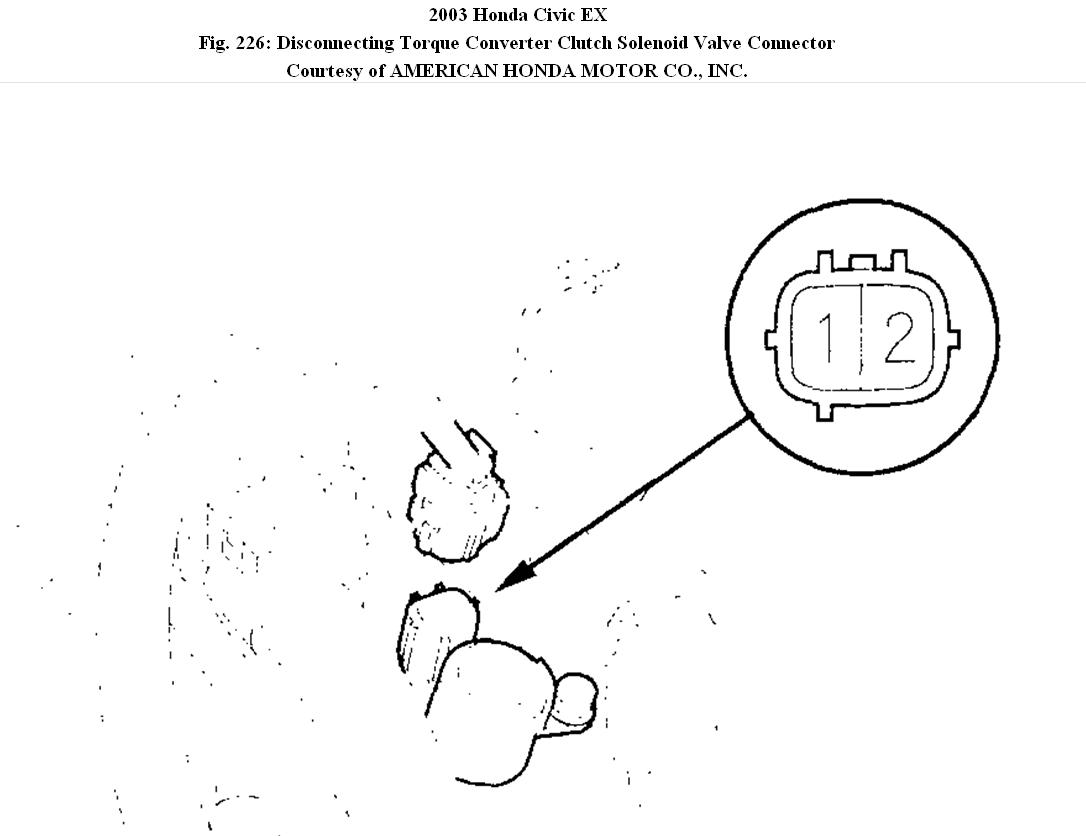 2003 Honda Civic EX
Fig. 226: Disconnecting Torque Converter Clutch Solenoid Valve Connector
Courtesy of AMERICAN HONDA MOTOR CO., INC.

1
2