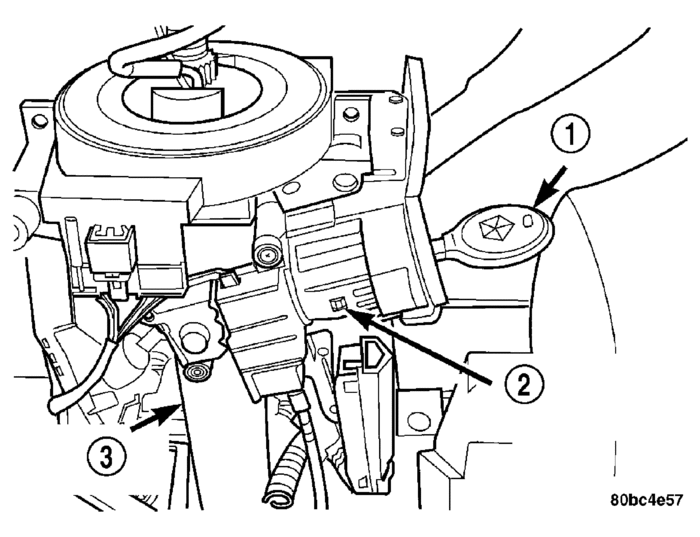 1
2
3
80bc4e57