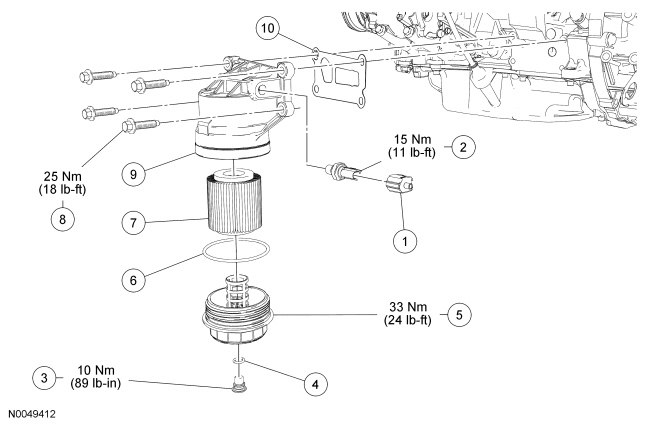 10

15 Nm
(11 lb-ft)
2

25 Nm
(18 lb-ft)
8

9

7

1

6

33 Nm
(24 lb-ft)
5

3
10 Nm
(89 lb-in)

4

N0049412