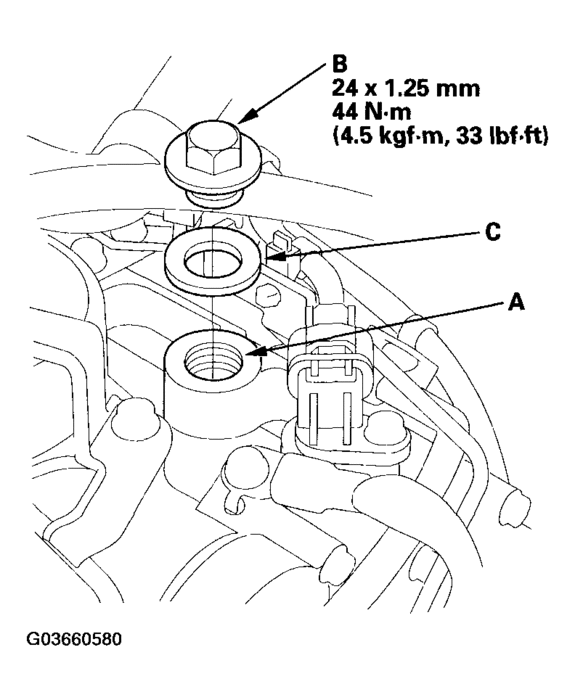 B
24 x 1.25 mm
44 N·m
(4.5 kgf·m, 33 lbf·ft)

C

A

G03660580