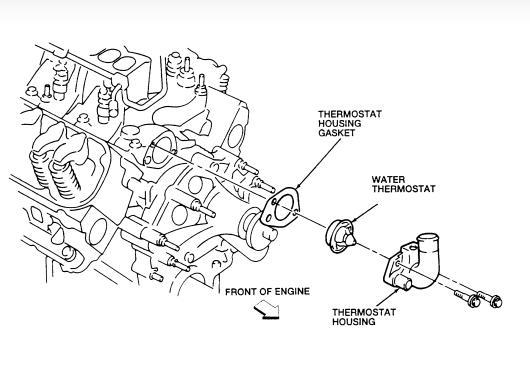 THERMOSTAT HOUSING GASKET

WATER THERMOSTAT

FRONT OF ENGINE

THERMOSTAT HOUSING