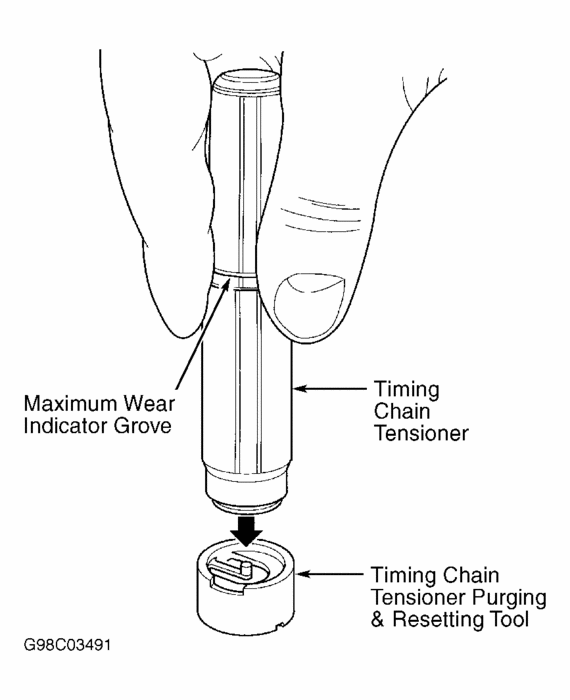 Maximum Wear Indicator Grove

Timing Chain Tensioner

Timing Chain Tensioner Purging & Resetting Tool

G98C03491