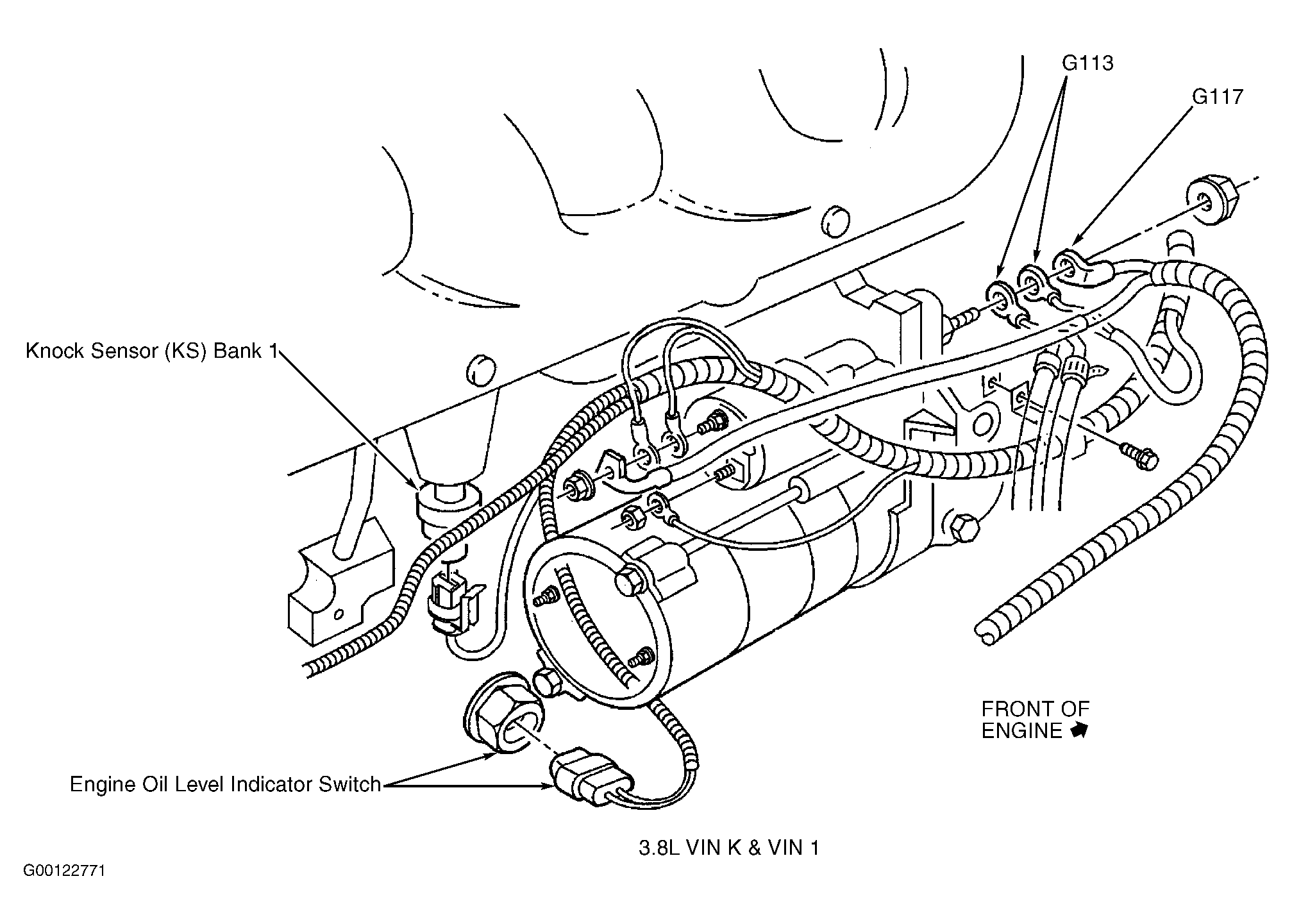 G113

G117

Knock Sensor (KS) Bank 1

FRONT OF ENGINE

Engine Oil Level Indicator Switch

3.8L VIN K & VIN 1

G00122771