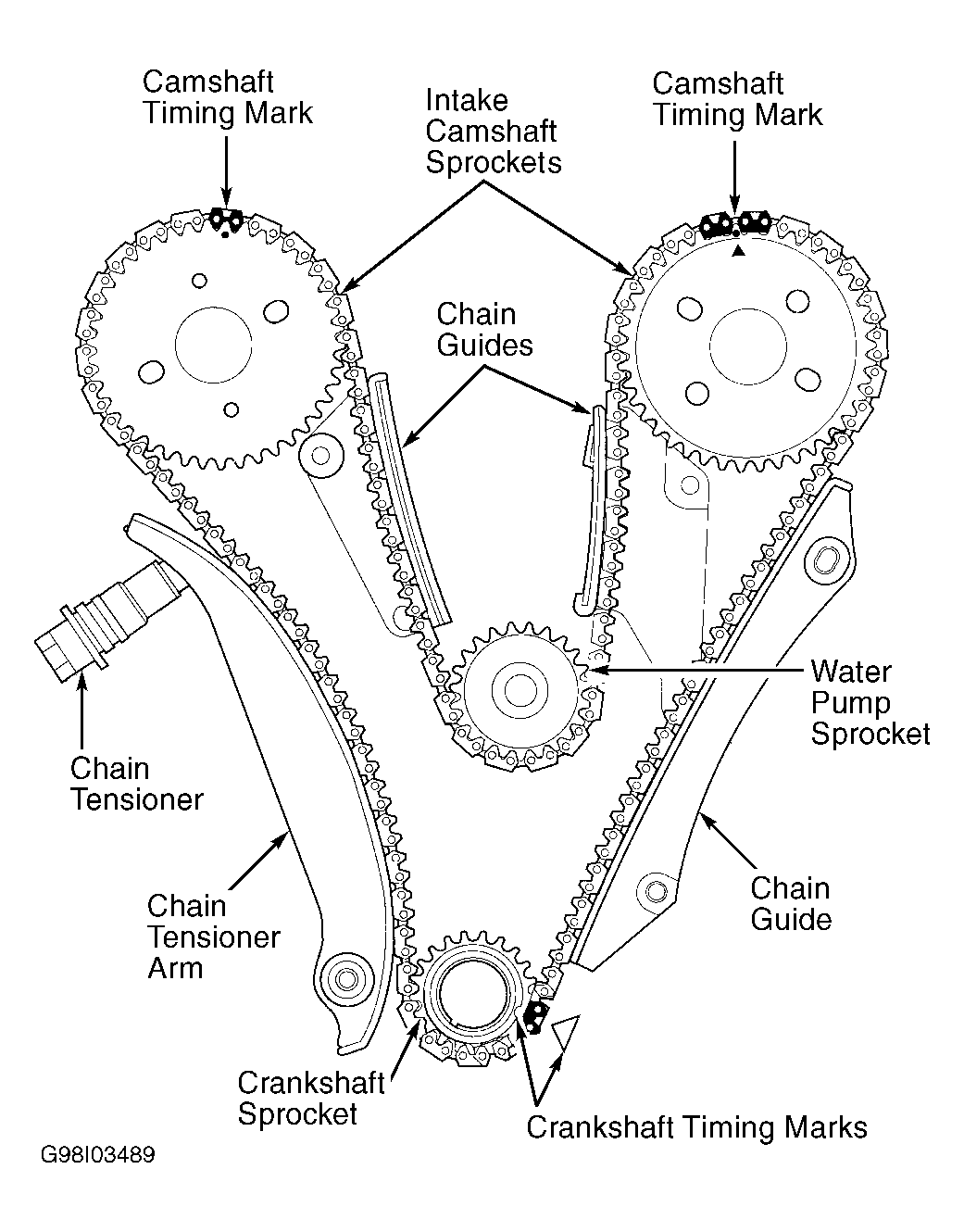 Camshaft Timing Mark

Intake Camshaft Sprockets

Camshaft Timing Mark

Chain Guides

Water Pump Sprocket

Chain Tensioner

Chain Tensioner Arm

Chain Guide

Crankshaft Sprocket

Crankshaft Timing Marks

G98I03489