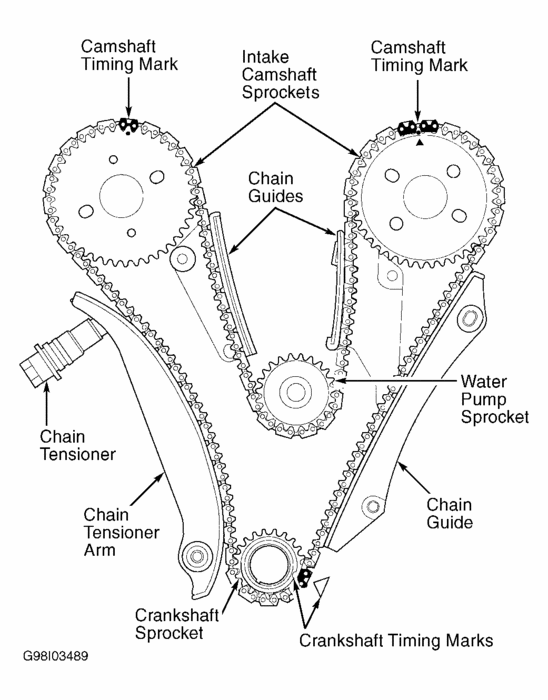 Camshaft Timing Mark

Intake Camshaft Sprockets

Camshaft Timing Mark

Chain Guides

Water Pump Sprocket

Chain Tensioner

Chain Tensioner Arm

Chain Guide

Crankshaft Sprocket

Crankshaft Timing Marks

G98I03489