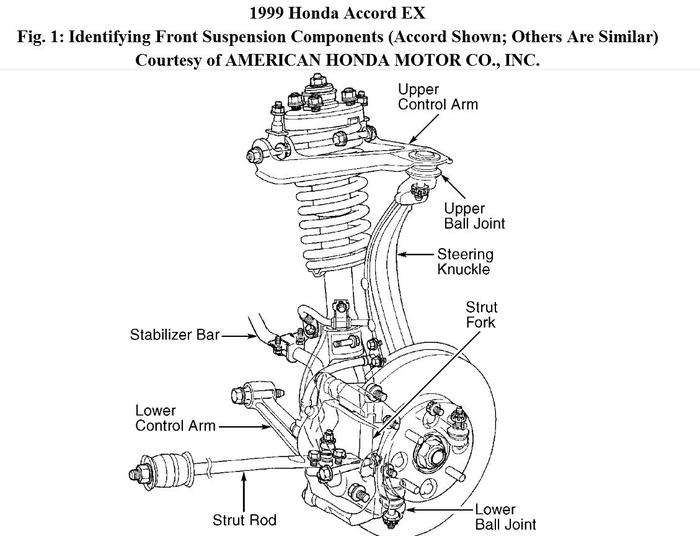 1999 Honda Accord EX
Fig. 1: Identifying Front Suspension Components (Accord Shown; Others Are Similar)
Courtesy of AMERICAN HONDA MOTOR CO., INC.

Upper Control Arm

Upper Ball Joint

Steering Knuckle

Strut Fork

Stabilizer Bar

Lower Control Arm

Strut Rod

Lower Ball Joint