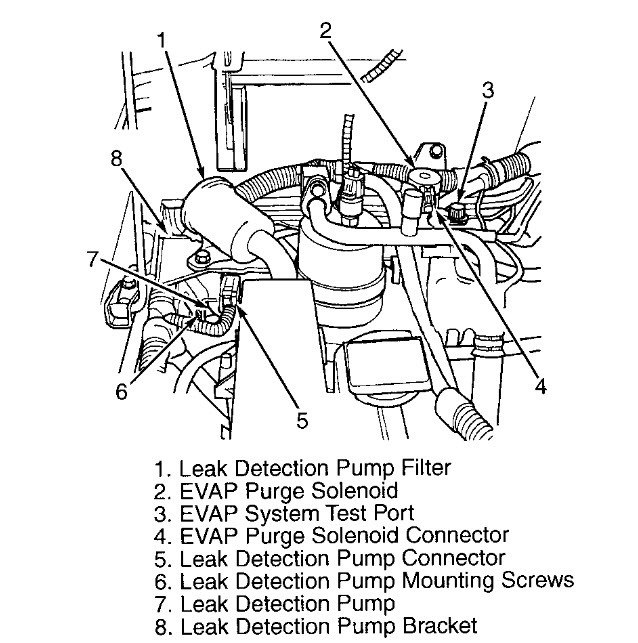 1
2
3
8
7
6
5
4

1. Leak Detection Pump Filter
2. EVAP Purge Solenoid
3. EVAP System Test Port
4. EVAP Purge Solenoid Connector
5. Leak Detection Pump Connector
6. Leak Detection Pump Mounting Screws
7. Leak Detection Pump
8. Leak Detection Pump Bracket