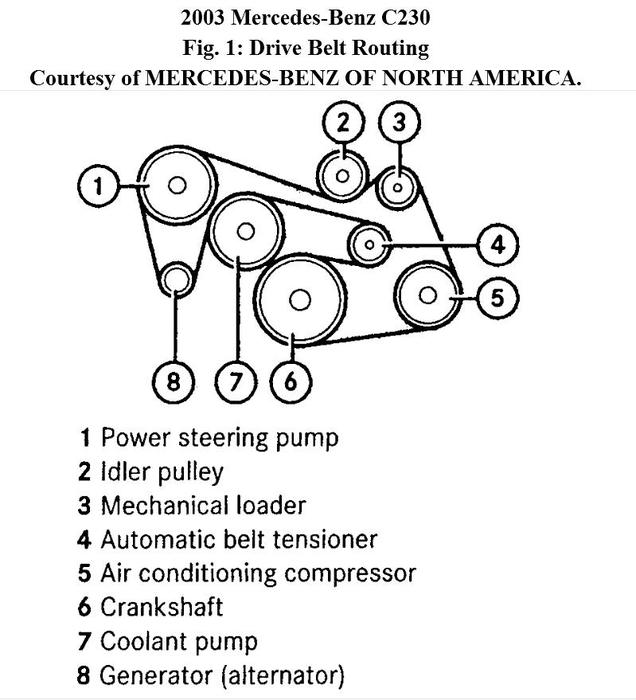 2003 Mercedes-Benz C230
Fig. 1: Drive Belt Routing
Courtesy of MERCEDES-BENZ OF NORTH AMERICA.

2
3
1
4
5
8
7
6

1 Power steering pump
2 Idler pulley
3 Mechanical loader
4 Automatic belt tensioner
5 Air conditioning compressor
6 Crankshaft
7 Coolant pump
8 Generator (alternator)