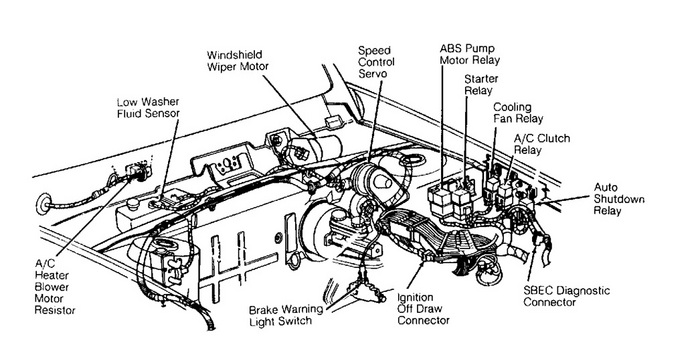 Windshield Wiper Motor

Speed Control Servo

ABS Pump Motor Relay

Starter Relay

Cooling Fan Relay

A/C Clutch Relay

Low Washer Fluid Sensor

Auto Shutdown Relay

A/C Heater Blower Motor Resistor

Brake Warning Light Switch

Ignition Off Draw Connector

SBEC Diagnostic Connector