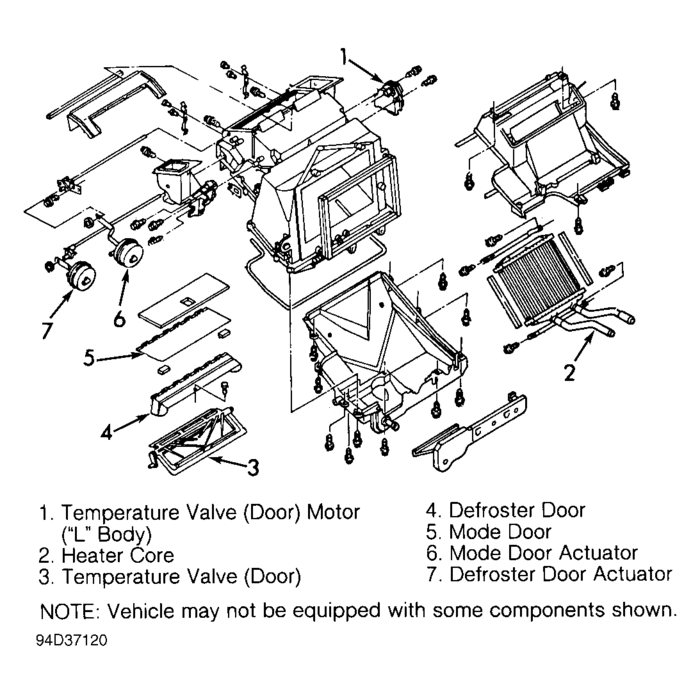 1

7

6

5

4

3

2

1. Temperature Valve (Door) Motor ("L" Body)
2. Heater Core
3. Temperature Valve (Door)

4. Defroster Door
5. Mode Door
6. Mode Door Actuator
7. Defroster Door Actuator

NOTE: Vehicle may not be equipped with some components shown.

94D37120