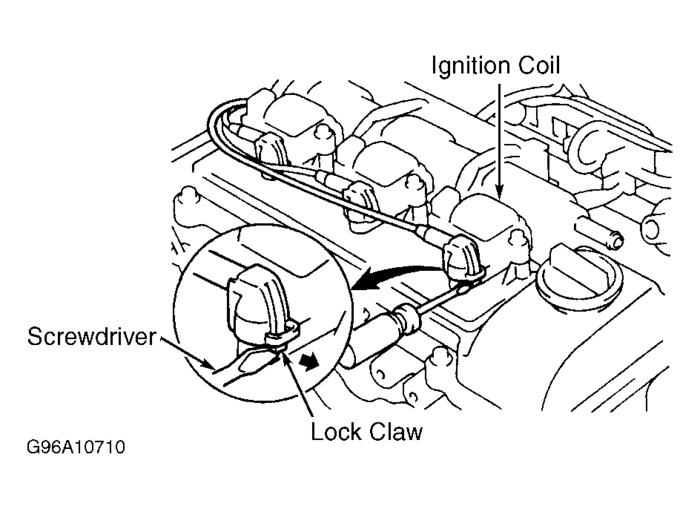 Ignition Coil

Screwdriver

Lock Claw

G96A10710