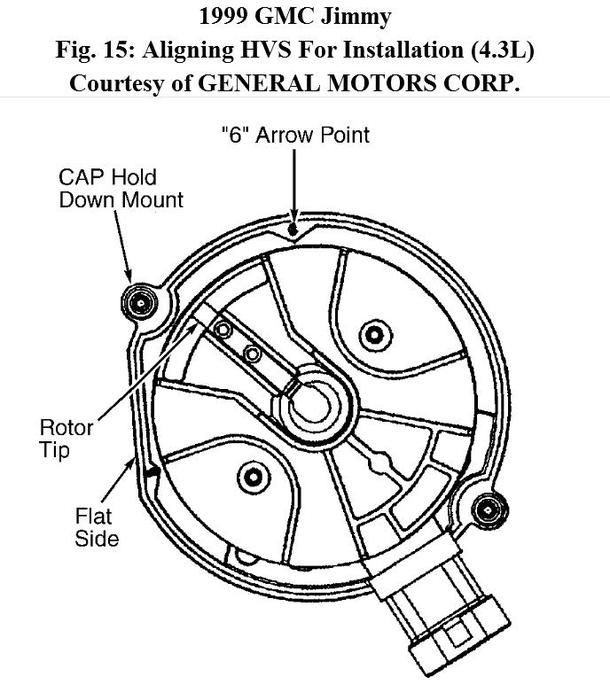 1999 GMC Jimmy
Fig. 15: Aligning HVS For Installation (4.3L)
Courtesy of GENERAL MOTORS CORP.

"6" Arrow Point

CAP Hold Down Mount

Rotor Tip

Flat Side