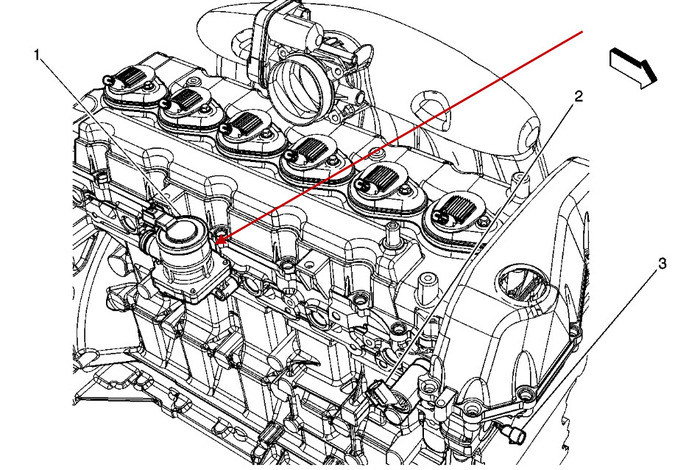 1
2
3