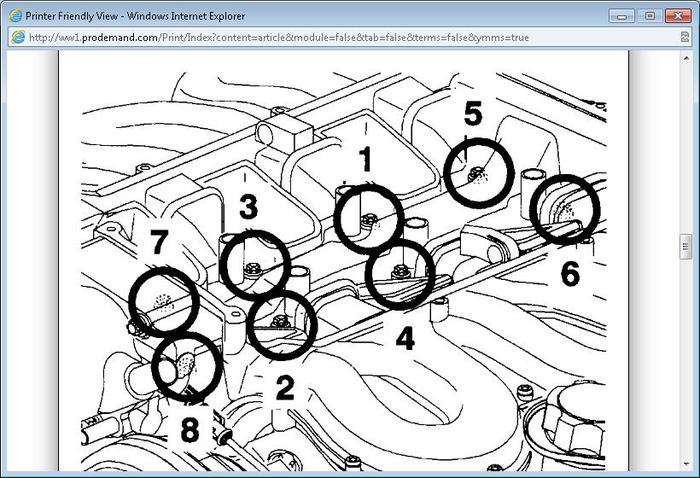 Printer Friendly View - Windows Internet Explorer

http://ww1.prodemand.com/Print/Index?content=article&module=false&tab=false&terms=false&ymms=true

5
1
3
7
6
4
2
8