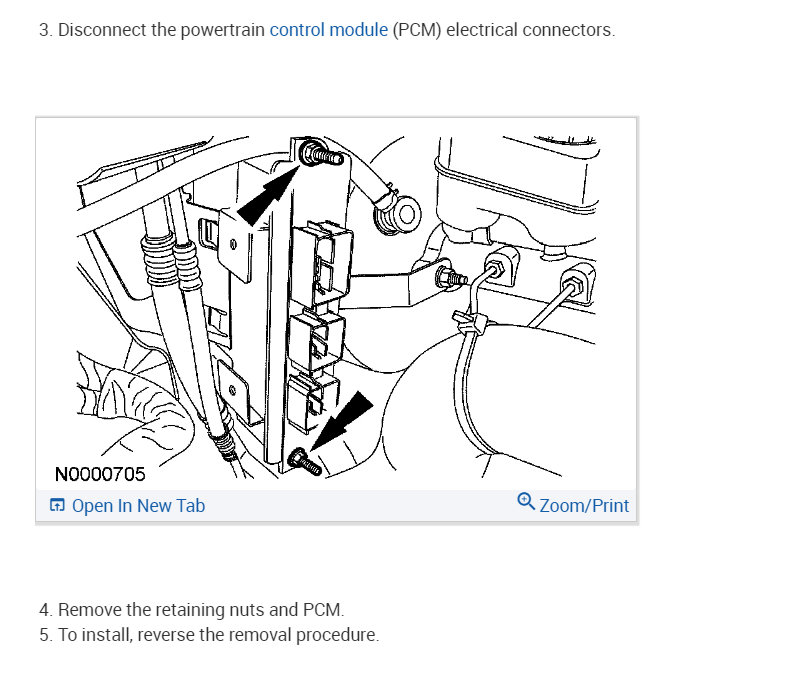 3. Disconnect the powertrain control module (PCM) electrical connectors.

N0000705

Open In New Tab

Zoom/Print

4. Remove the retaining nuts and PCM.
5. To install, reverse the removal procedure.