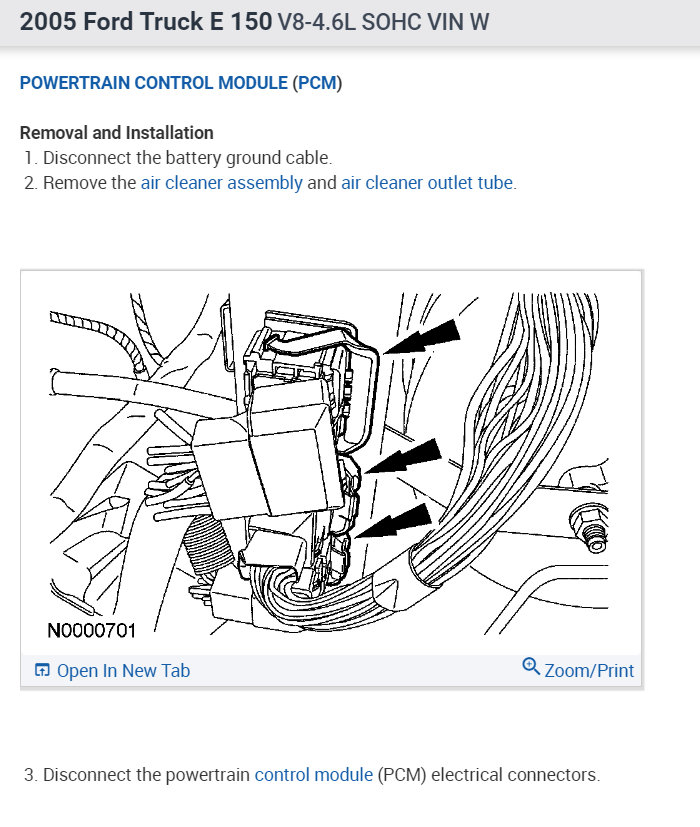 2005 Ford Truck E 150 V8-4.6L SOHC VIN W

POWERTRAIN CONTROL MODULE (PCM)

Removal and Installation
1. Disconnect the battery ground cable.
2. Remove the air cleaner assembly and air cleaner outlet tube.

N0000701

Open In New Tab
Zoom/Print

3. Disconnect the powertrain control module (PCM) electrical connectors.