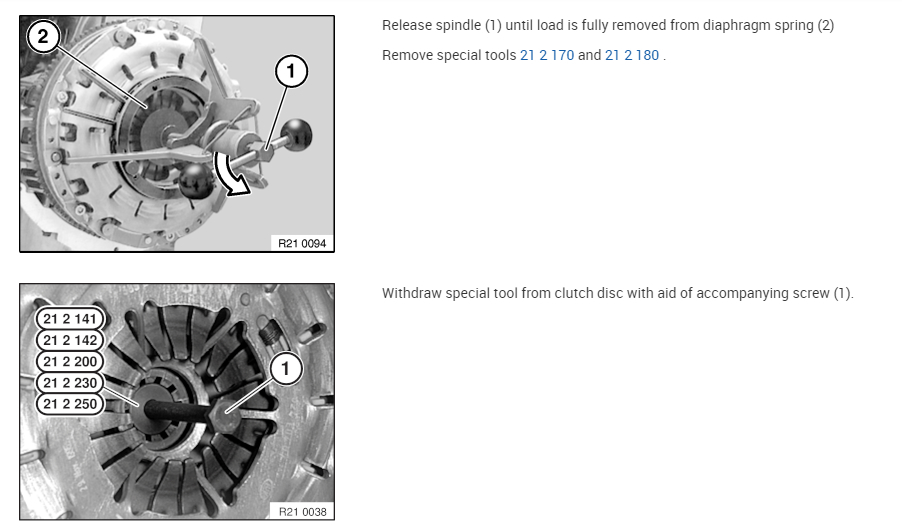 2

1

R21 0094

Release spindle (1) until load is fully removed from diaphragm spring (2)

Remove special tools 21 2 170 and 21 2 180 .

21 2 141
21 2 142
21 2 200
21 2 230
21 2 250

1

R21 0038

Withdraw special tool from clutch disc with aid of accompanying screw (1).