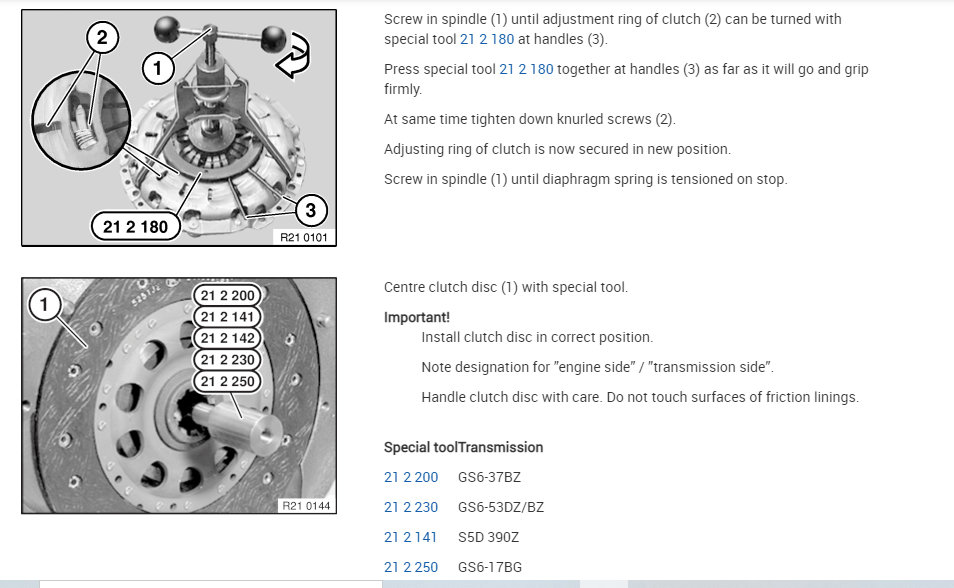 2

1

3

21 2 180

R21 0101

Screw in spindle (1) until adjustment ring of clutch (2) can be turned with special tool 21 2 180 at handles (3).

Press special tool 21 2 180 together at handles (3) as far as it will go and grip firmly.

At same time tighten down knurled screws (2).

Adjusting ring of clutch is now secured in new position.

Screw in spindle (1) until diaphragm spring is tensioned on stop.

1

21 2 200
21 2 141
21 2 142
21 2 230
21 2 250

R21 0144

Centre clutch disc (1) with special tool.

Important!

Install clutch disc in correct position.

Note designation for "engine side" / "transmission side".

Handle clutch disc with care. Do not touch surfaces of friction linings.

| Special tool | Transmission |
|---|---|
| 21 2 200 | GS6-37BZ |
| 21 2 230 | GS6-53DZ/BZ |
| 21 2 141 | S5D 390Z |
| 21 2 250 | GS6-17BG |