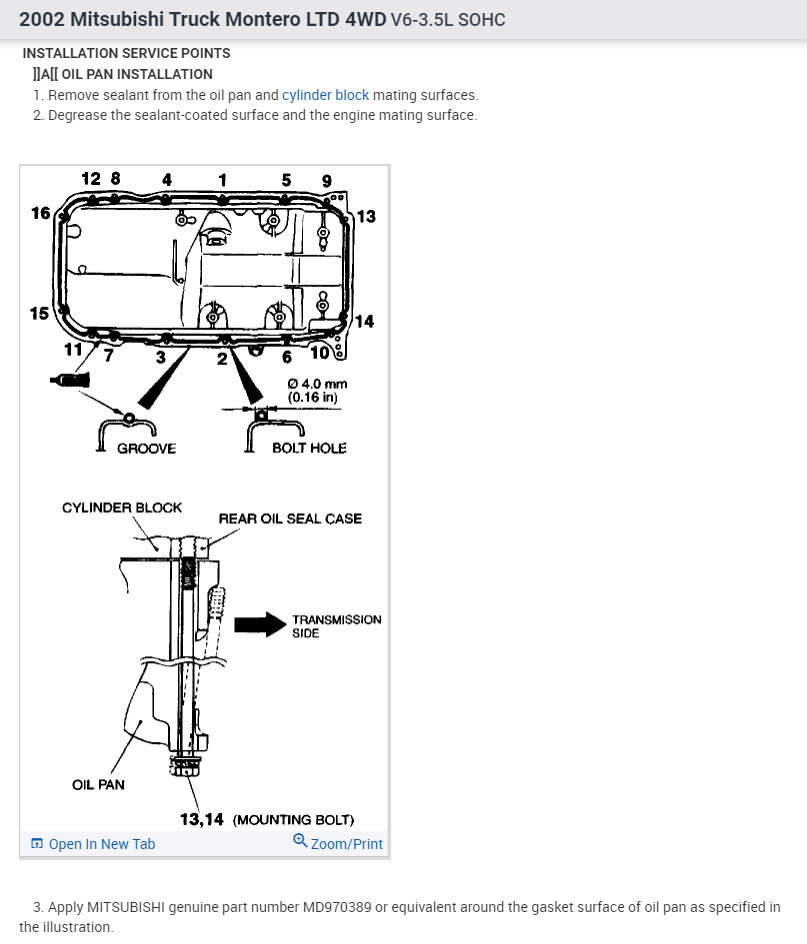 2002 Mitsubishi Truck Montero LTD 4WD V6-3.5L SOHC

INSTALLATION SERVICE POINTS

]]A[[ OIL PAN INSTALLATION

1. Remove sealant from the oil pan and cylinder block mating surfaces.

2. Degrease the sealant-coated surface and the engine mating surface.

12 8 4 1 5 9
16 13
15 14
11 7 3 2 6 10

Ø 4.0 mm (0.16 in)

GROOVE

BOLT HOLE

CYLINDER BLOCK

REAR OIL SEAL CASE

TRANSMISSION SIDE

OIL PAN

13,14 (MOUNTING BOLT)

Open In New Tab

Zoom/Print

3. Apply MITSUBISHI genuine part number MD970389 or equivalent around the gasket surface of oil pan as specified in the illustration.