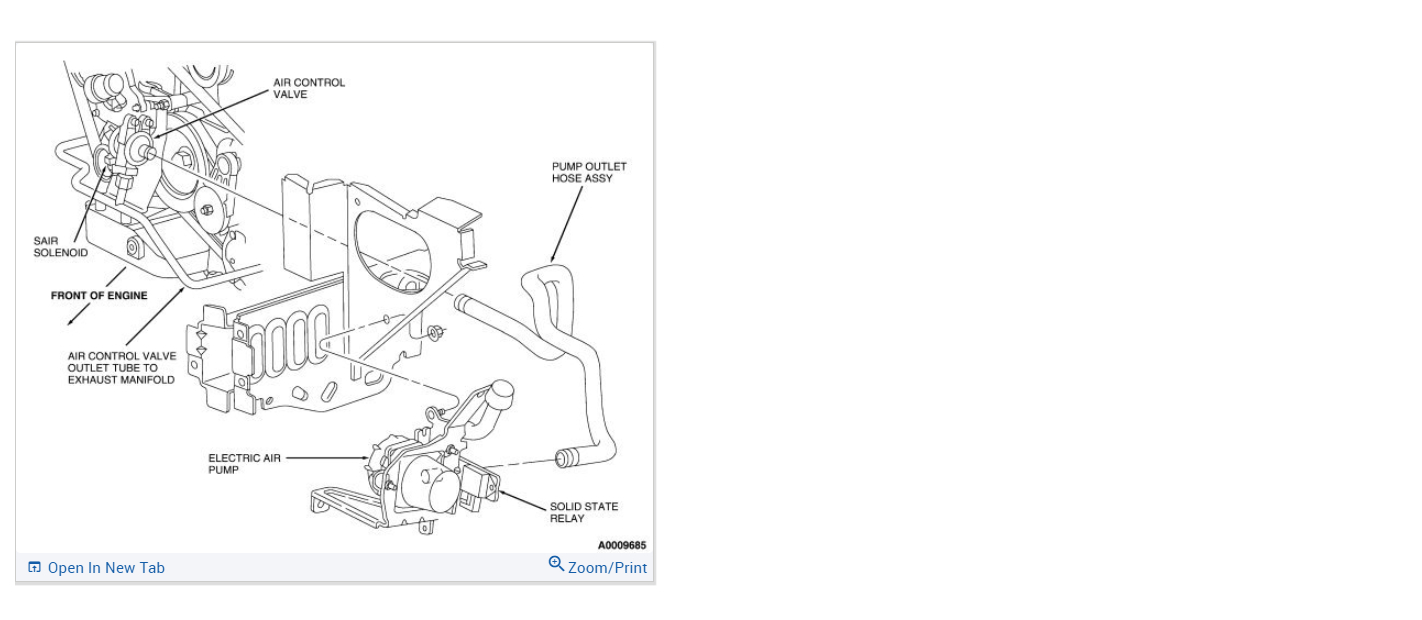 AIR CONTROL VALVE

PUMP OUTLET HOSE ASSY

SAIR SOLENOID

FRONT OF ENGINE

AIR CONTROL VALVE OUTLET TUBE TO EXHAUST MANIFOLD

ELECTRIC AIR PUMP

SOLID STATE RELAY

A0009685

Open In New Tab

Zoom/Print