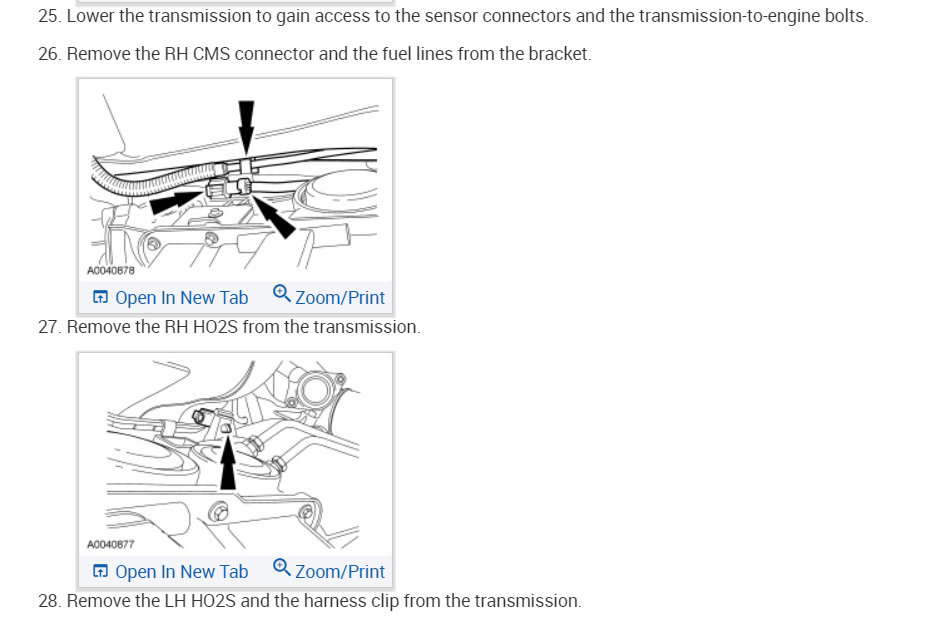 25. Lower the transmission to gain access to the sensor connectors and the transmission-to-engine bolts.

26. Remove the RH CMS connector and the fuel lines from the bracket.

A0040878

Open In New Tab Zoom/Print

27. Remove the RH HO2S from the transmission.

A0040877

Open In New Tab Zoom/Print

28. Remove the LH HO2S and the harness clip from the transmission.