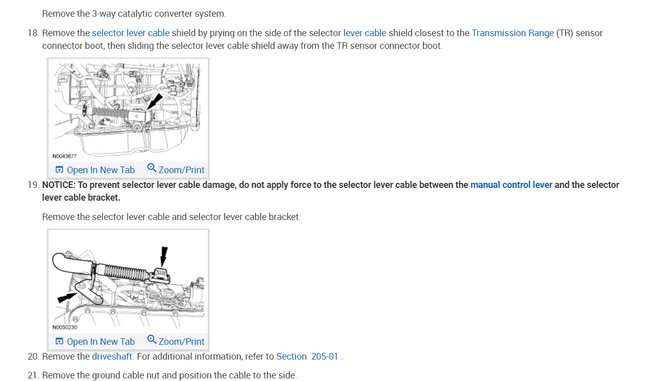 Remove the 3-way catalytic converter system.

18. Remove the selector lever cable shield by prying on the side of the selector lever cable shield closest to the Transmission Range (TR) sensor connector boot, then sliding the selector lever cable shield away from the TR sensor connector boot.

N0043677

Open In New Tab Zoom/Print

19. NOTICE: To prevent selector lever cable damage, do not apply force to the selector lever cable between the manual control lever and the selector lever cable bracket.

Remove the selector lever cable and selector lever cable bracket.

N0050230

Open In New Tab Zoom/Print

20. Remove the driveshaft. For additional information, refer to Section 205-01 .

21. Remove the ground cable nut and position the cable to the side.