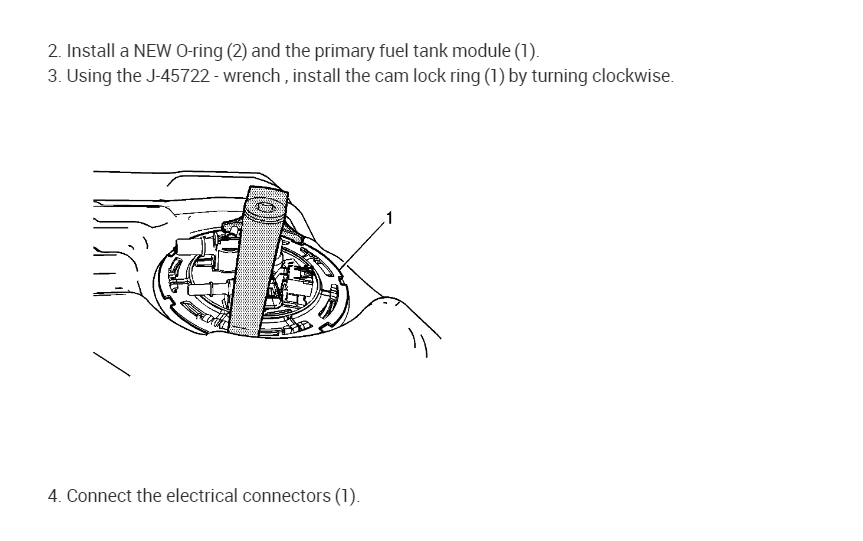 2. Install a NEW O-ring (2) and the primary fuel tank module (1).
3. Using the J-45722 - wrench , install the cam lock ring (1) by turning clockwise.

1

4. Connect the electrical connectors (1).