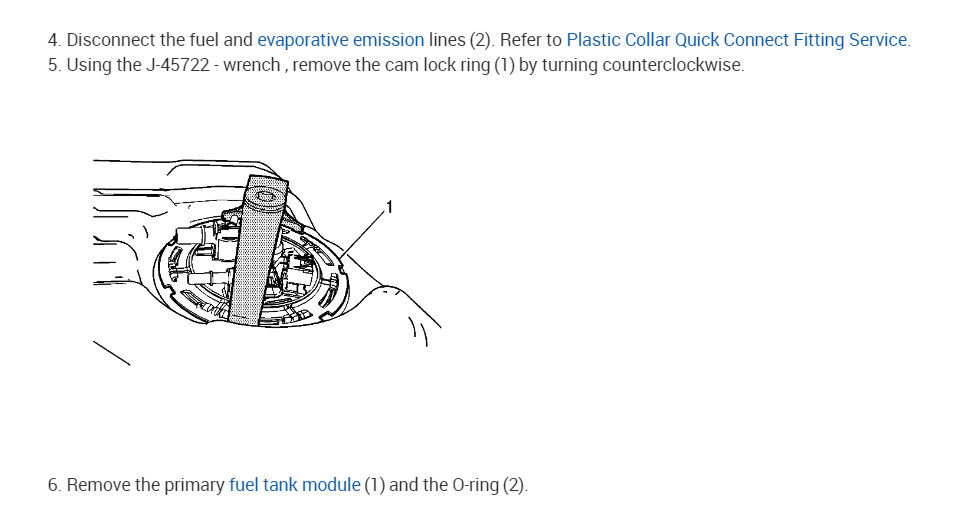 4. Disconnect the fuel and evaporative emission lines (2). Refer to Plastic Collar Quick Connect Fitting Service.
5. Using the J-45722 - wrench , remove the cam lock ring (1) by turning counterclockwise.

1

6. Remove the primary fuel tank module (1) and the O-ring (2).