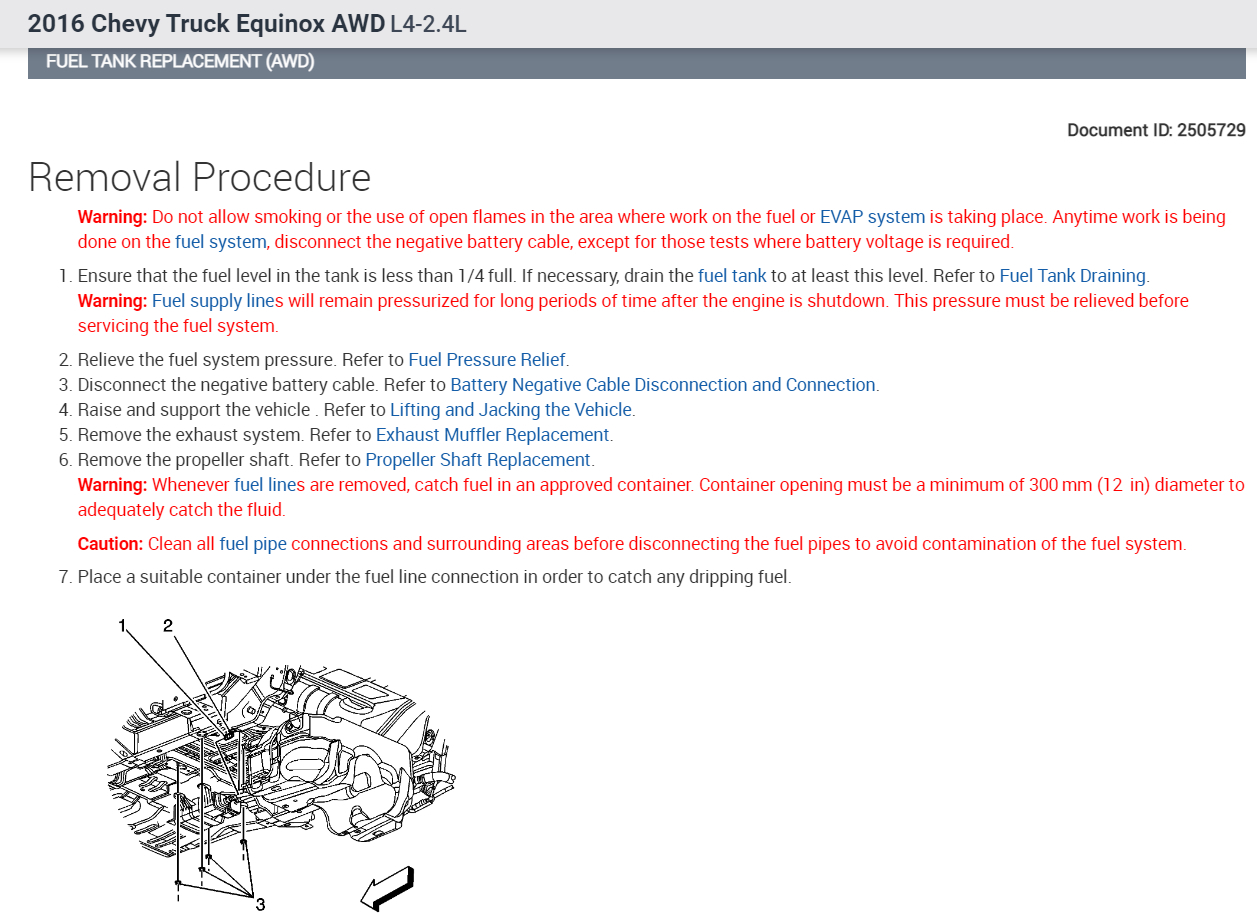 2016 Chevy Truck Equinox AWD L4-2.4L

FUEL TANK REPLACEMENT (AWD)

Document ID: 2505729

Removal Procedure

Warning: Do not allow smoking or the use of open flames in the area where work on the fuel or EVAP system is taking place. Anytime work is being done on the fuel system, disconnect the negative battery cable, except for those tests where battery voltage is required.

1. Ensure that the fuel level in the tank is less than 1/4 full. If necessary, drain the fuel tank to at least this level. Refer to Fuel Tank Draining.
Warning: Fuel supply lines will remain pressurized for long periods of time after the engine is shutdown. This pressure must be relieved before servicing the fuel system.

2. Relieve the fuel system pressure. Refer to Fuel Pressure Relief.
3. Disconnect the negative battery cable. Refer to Battery Negative Cable Disconnection and Connection.
4. Raise and support the vehicle . Refer to Lifting and Jacking the Vehicle.
5. Remove the exhaust system. Refer to Exhaust Muffler Replacement.
6. Remove the propeller shaft. Refer to Propeller Shaft Replacement.
Warning: Whenever fuel lines are removed, catch fuel in an approved container. Container opening must be a minimum of 300 mm (12 in) diameter to adequately catch the fluid.

Caution: Clean all fuel pipe connections and surrounding areas before disconnecting the fuel pipes to avoid contamination of the fuel system.

7. Place a suitable container under the fuel line connection in order to catch any dripping fuel.

1
2
3