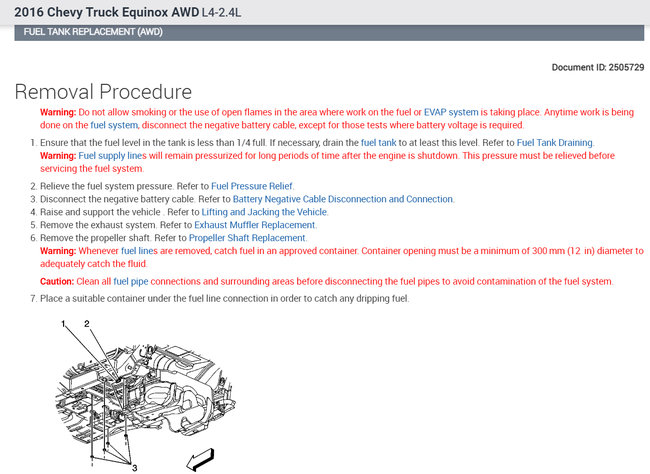 2016 Chevy Truck Equinox AWD L4-2.4L

FUEL TANK REPLACEMENT (AWD)

Document ID: 2505729

Removal Procedure

Warning: Do not allow smoking or the use of open flames in the area where work on the fuel or EVAP system is taking place. Anytime work is being done on the fuel system, disconnect the negative battery cable, except for those tests where battery voltage is required.

1. Ensure that the fuel level in the tank is less than 1/4 full. If necessary, drain the fuel tank to at least this level. Refer to Fuel Tank Draining.
Warning: Fuel supply lines will remain pressurized for long periods of time after the engine is shutdown. This pressure must be relieved before servicing the fuel system.

2. Relieve the fuel system pressure. Refer to Fuel Pressure Relief.
3. Disconnect the negative battery cable. Refer to Battery Negative Cable Disconnection and Connection.
4. Raise and support the vehicle . Refer to Lifting and Jacking the Vehicle.
5. Remove the exhaust system. Refer to Exhaust Muffler Replacement.
6. Remove the propeller shaft. Refer to Propeller Shaft Replacement.
Warning: Whenever fuel lines are removed, catch fuel in an approved container. Container opening must be a minimum of 300 mm (12 in) diameter to adequately catch the fluid.

Caution: Clean all fuel pipe connections and surrounding areas before disconnecting the fuel pipes to avoid contamination of the fuel system.

7. Place a suitable container under the fuel line connection in order to catch any dripping fuel.

1
2
3