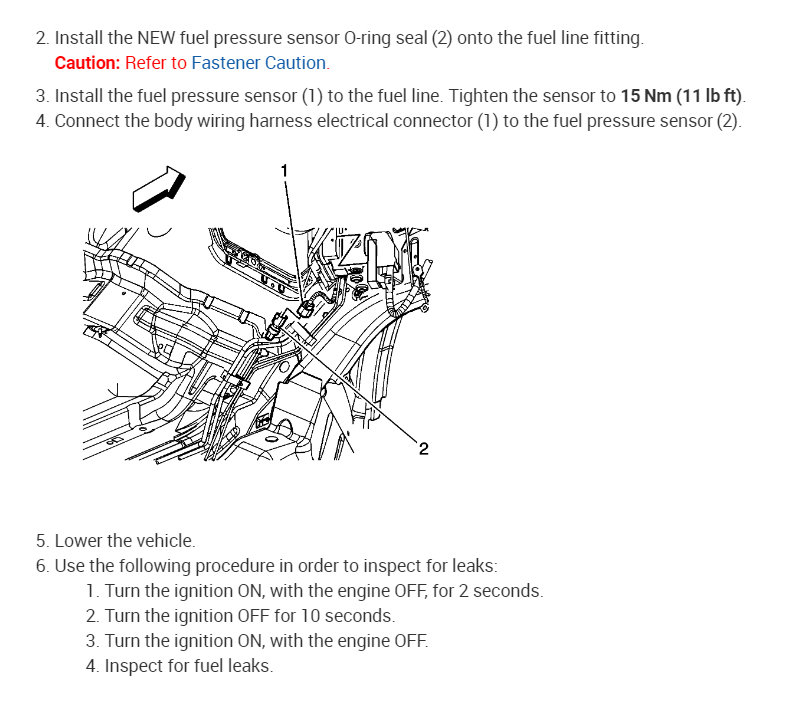 2. Install the NEW fuel pressure sensor O-ring seal (2) onto the fuel line fitting.
Caution: Refer to Fastener Caution.

3. Install the fuel pressure sensor (1) to the fuel line. Tighten the sensor to 15 Nm (11 lb ft).
4. Connect the body wiring harness electrical connector (1) to the fuel pressure sensor (2).

1

2

5. Lower the vehicle.
6. Use the following procedure in order to inspect for leaks:
1. Turn the ignition ON, with the engine OFF, for 2 seconds.
2. Turn the ignition OFF for 10 seconds.
3. Turn the ignition ON, with the engine OFF.
4. Inspect for fuel leaks.