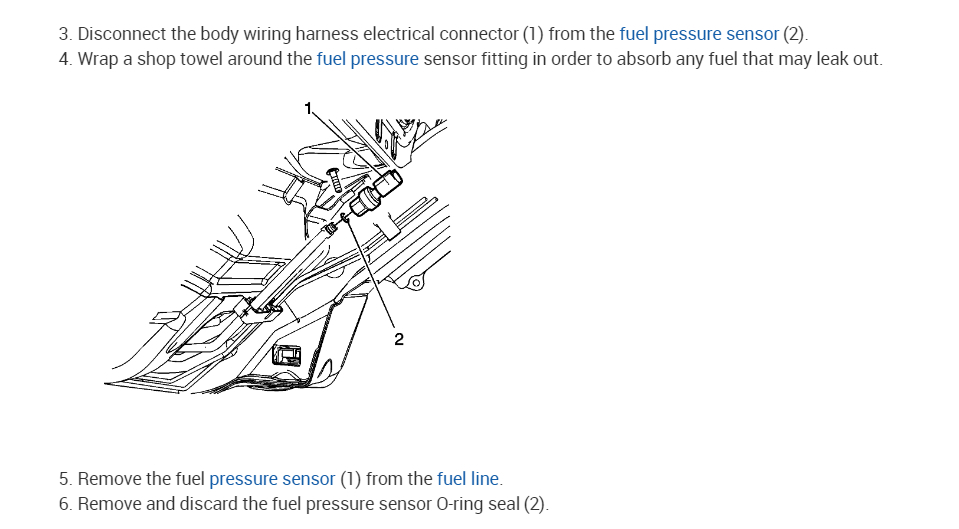 3. Disconnect the body wiring harness electrical connector (1) from the fuel pressure sensor (2).
4. Wrap a shop towel around the fuel pressure sensor fitting in order to absorb any fuel that may leak out.

1

2

5. Remove the fuel pressure sensor (1) from the fuel line.
6. Remove and discard the fuel pressure sensor O-ring seal (2).