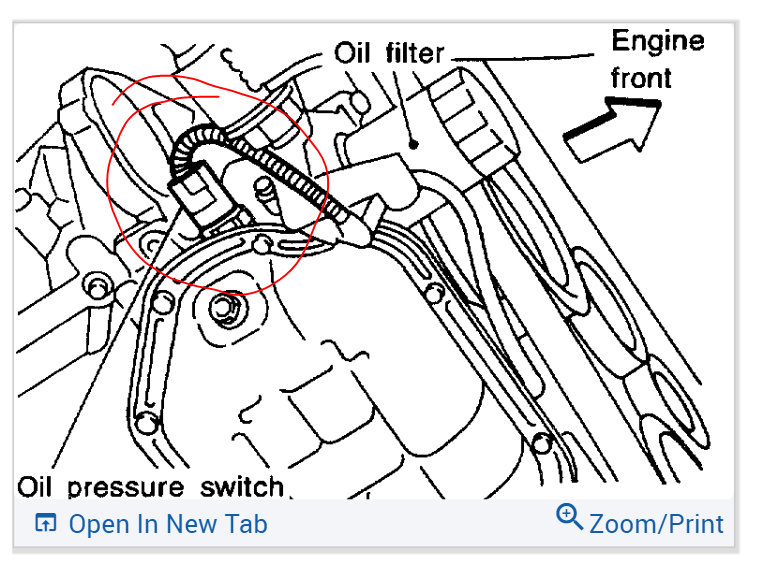 Oil filter
Engine front
Oil pressure switch
Open In New Tab
Zoom/Print