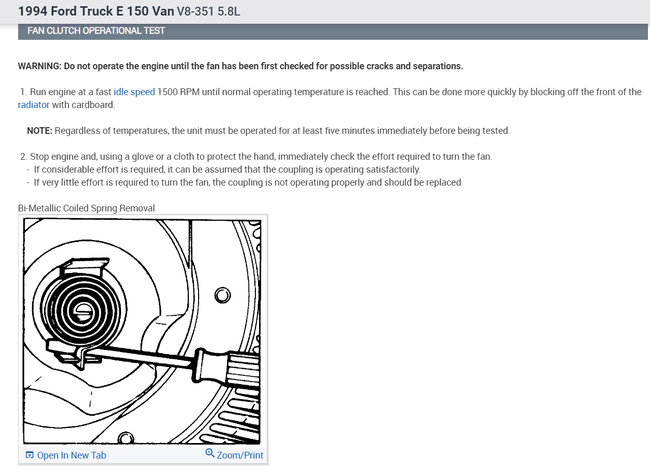 1994 Ford Truck E 150 Van V8-351 5.8L

FAN CLUTCH OPERATIONAL TEST

WARNING: Do not operate the engine until the fan has been first checked for possible cracks and separations.

1. Run engine at a fast idle speed 1500 RPM until normal operating temperature is reached. This can be done more quickly by blocking off the front of the radiator with cardboard.

NOTE: Regardless of temperatures, the unit must be operated for at least five minutes immediately before being tested.

2. Stop engine and, using a glove or a cloth to protect the hand, immediately check the effort required to turn the fan.
- If considerable effort is required, it can be assumed that the coupling is operating satisfactorily.
- If very little effort is required to turn the fan, the coupling is not operating properly and should be replaced.

Bi-Metallic Coiled Spring Removal

Open In New Tab
Zoom/Print