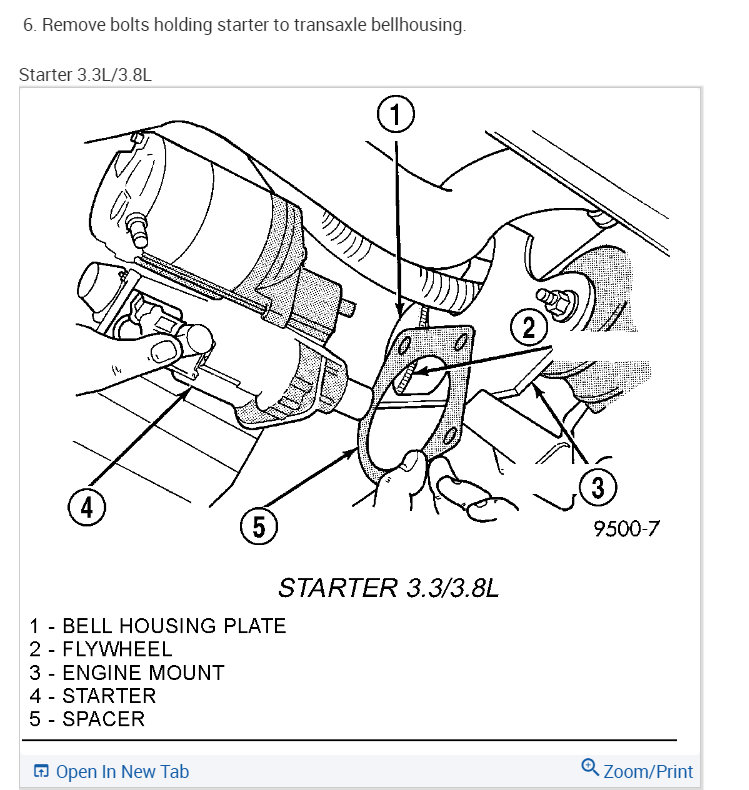 6. Remove bolts holding starter to transaxle bellhousing.

Starter 3.3L/3.8L

1

2

3

4

5

9500-7

STARTER 3.3/3.8L

1 - BELL HOUSING PLATE
2 - FLYWHEEL
3 - ENGINE MOUNT
4 - STARTER
5 - SPACER

Open In New Tab

Zoom/Print