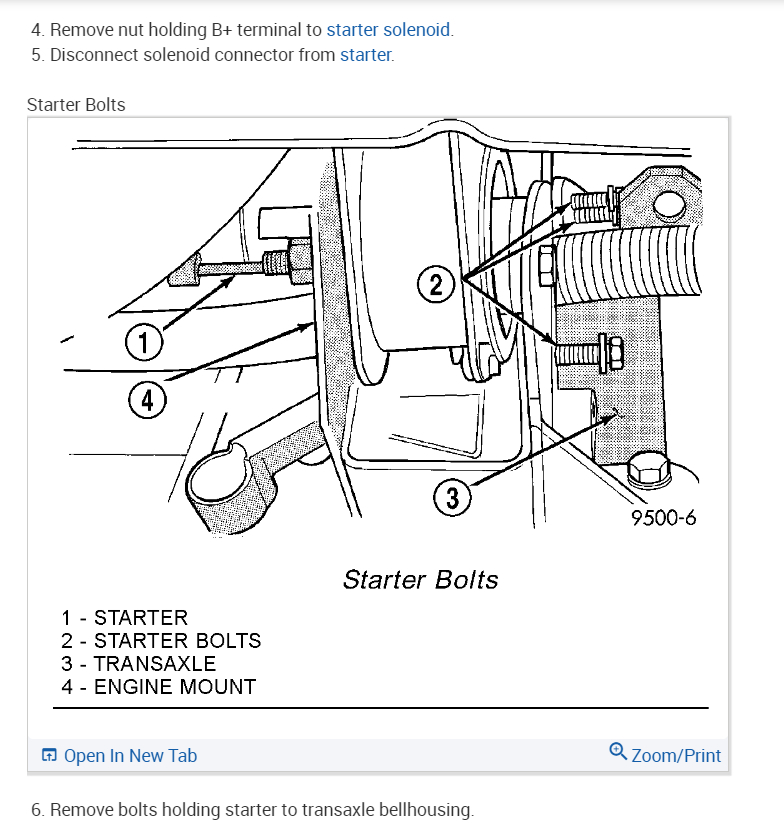 4. Remove nut holding B+ terminal to starter solenoid.
5. Disconnect solenoid connector from starter.

Starter Bolts

2

1

4

3

9500-6

Starter Bolts

1 - STARTER
2 - STARTER BOLTS
3 - TRANSAXLE
4 - ENGINE MOUNT

Open In New Tab

Zoom/Print

6. Remove bolts holding starter to transaxle bellhousing.