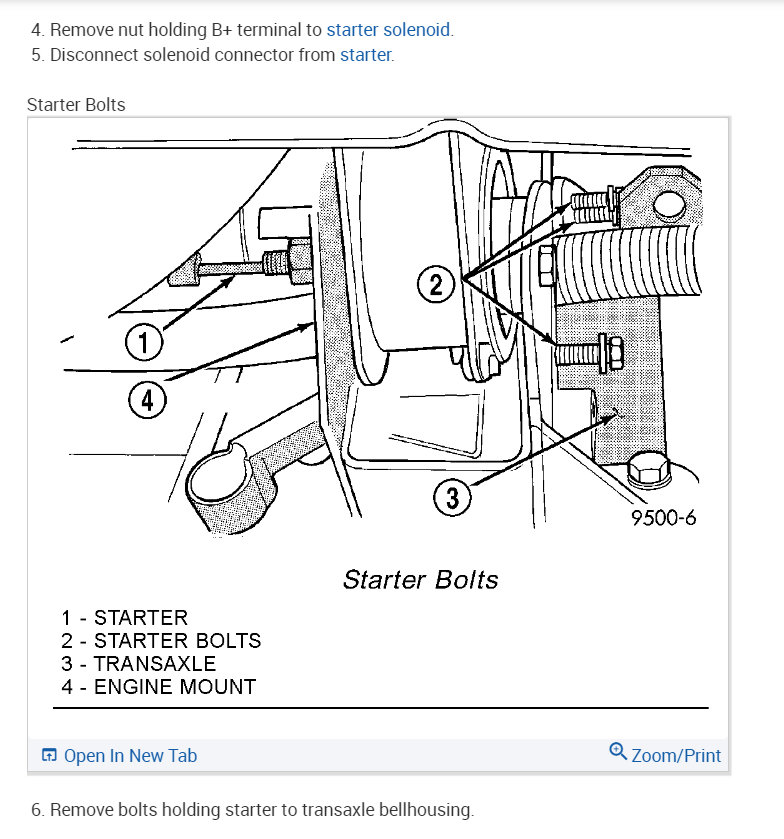 4. Remove nut holding B+ terminal to starter solenoid.
5. Disconnect solenoid connector from starter.

Starter Bolts

2

1

4

3

9500-6

Starter Bolts

1 - STARTER
2 - STARTER BOLTS
3 - TRANSAXLE
4 - ENGINE MOUNT

Open In New Tab

Zoom/Print

6. Remove bolts holding starter to transaxle bellhousing.