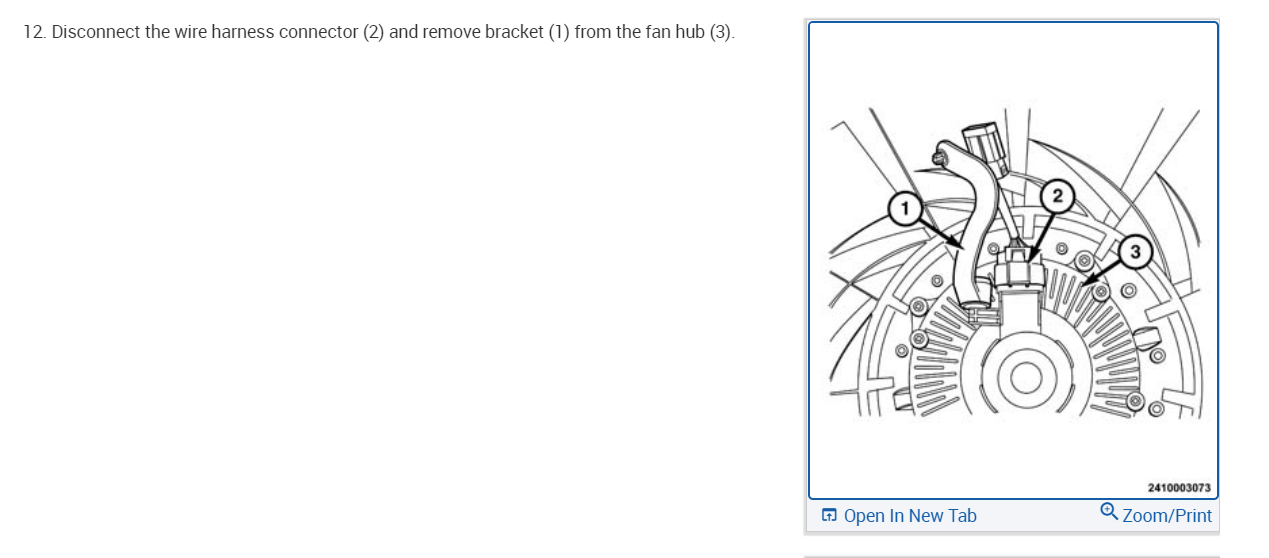 12. Disconnect the wire harness connector (2) and remove bracket (1) from the fan hub (3).

1
2
3

2410003073

Open In New Tab
Zoom/Print